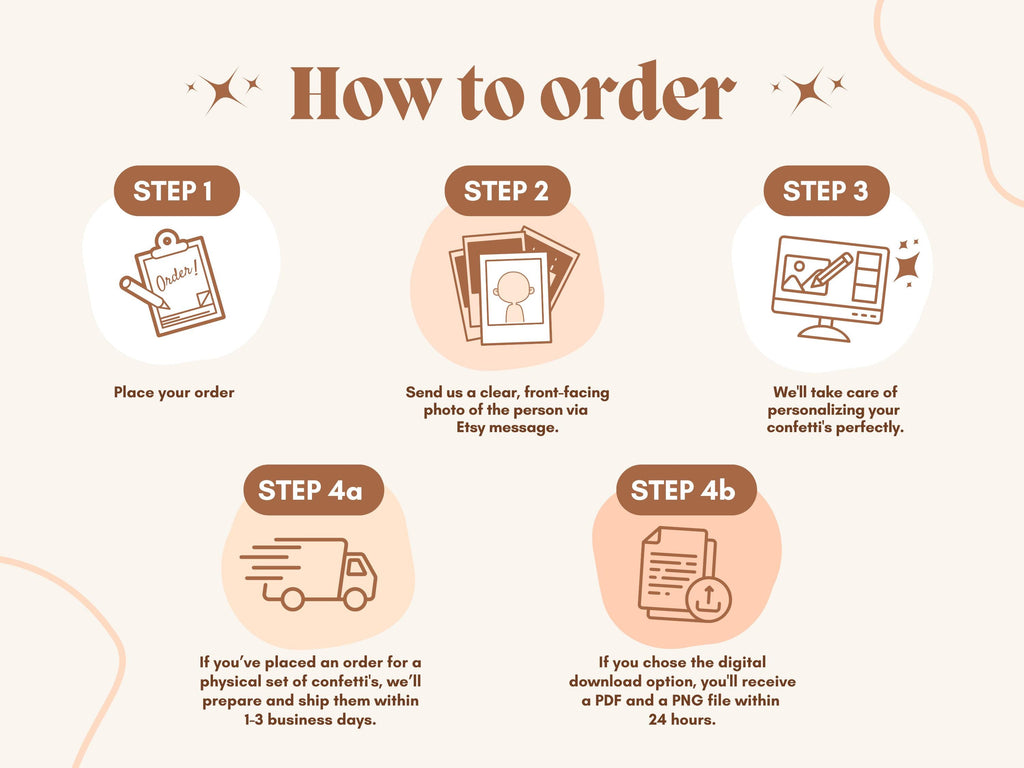 How to order

STEP 1

Order!

Place your order

STEP 2

Send us a clear, front-facing photo of the person via Etsy message.

STEP 3

We'll take care of personalizing your confetti's perfectly.

STEP 4a

If you've placed an order for a physical set of confetti's, we'll prepare and ship them within 1-3 business days.

STEP 4b

If you chose the digital download option, you'll receive a PDF and a PNG file within 24 hours.