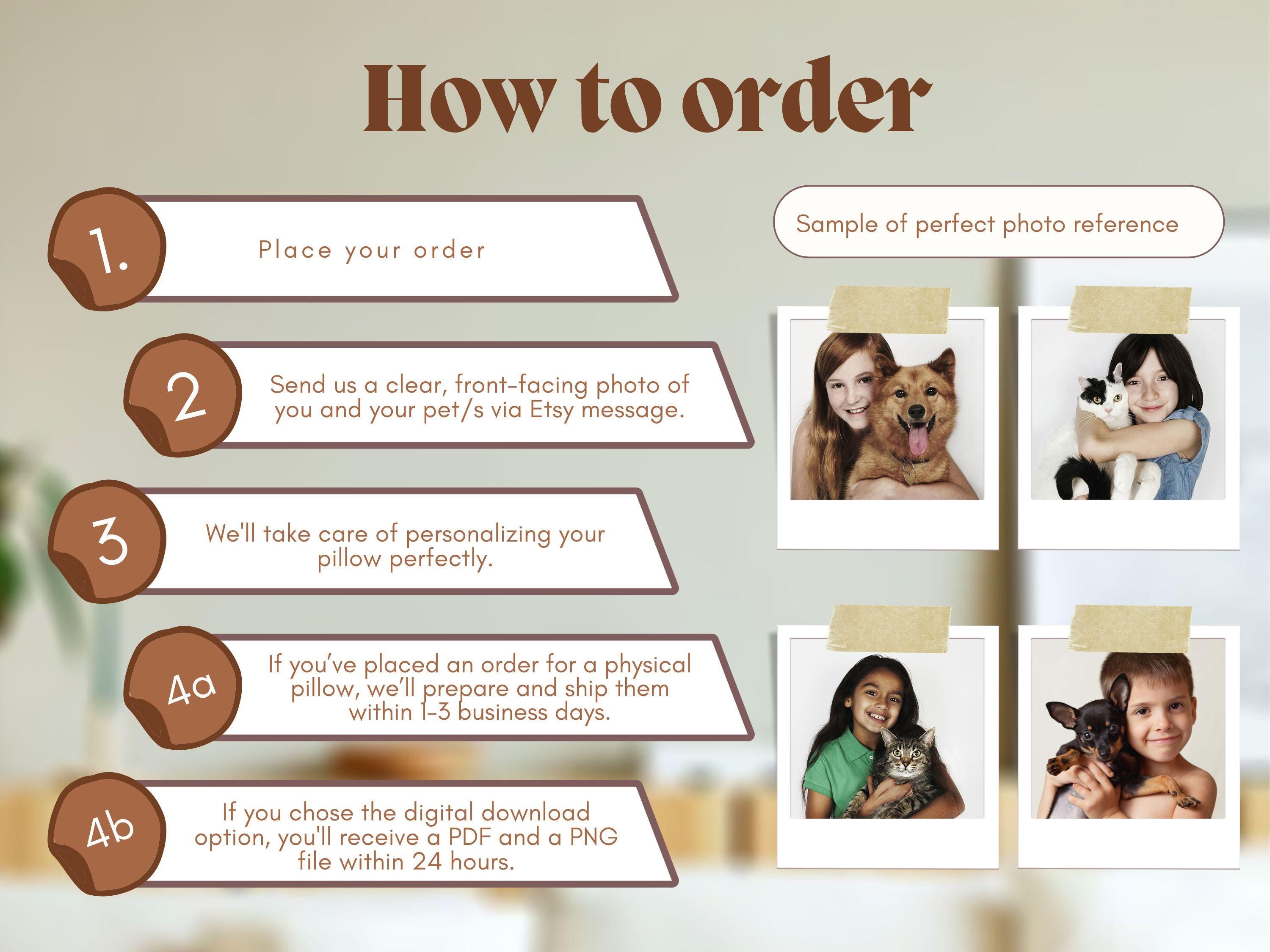 How to order

1.

Place your order

2

Send us a clear, front-facing photo of you and your pet/s via Etsy message.

3

We'll take care of personalizing your pillow perfectly.

4a

If you've placed an order for a physical pillow, we'll prepare and ship them within 1-3 business days.

4b

If you chose the digital download option, you'll receive a PDF and a PNG file within 24 hours.

Sample of perfect photo reference