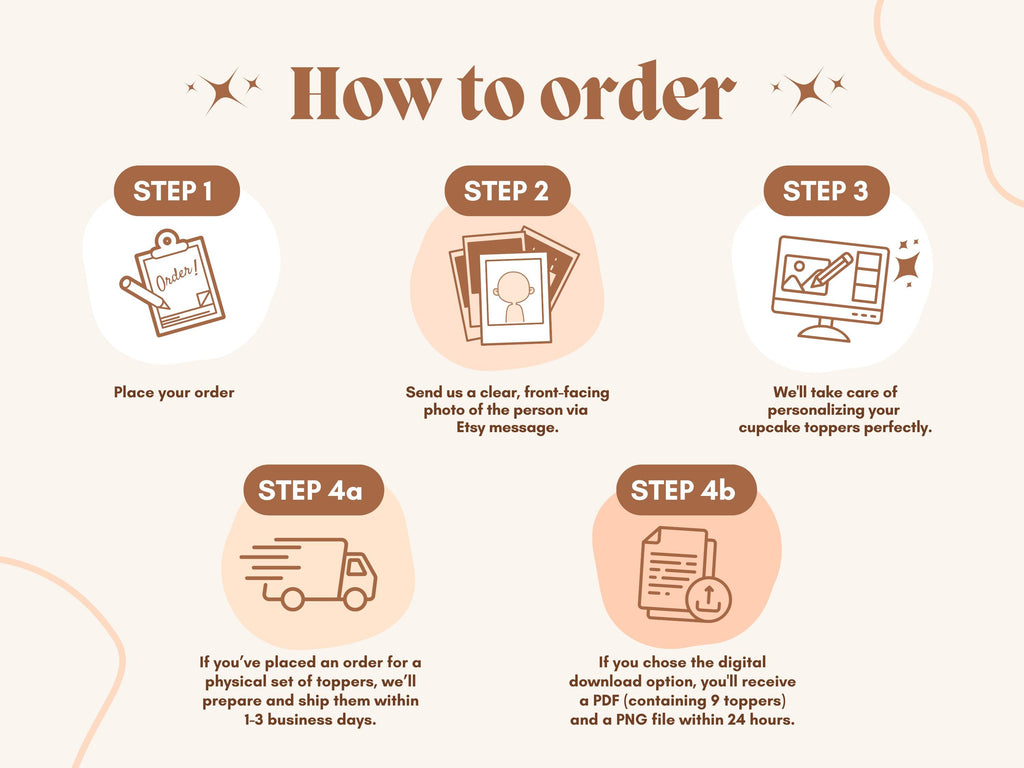 How to order

STEP 1

Order!

Place your order

STEP 2

Send us a clear, front-facing photo of the person via Etsy message.

STEP 3

We'll take care of personalizing your cupcake toppers perfectly.

STEP 4a

If you've placed an order for a physical set of toppers, we'll prepare and ship them within 1-3 business days.

STEP 4b

If you chose the digital download option, you'll receive a PDF (containing 9 toppers) and a PNG file within 24 hours.