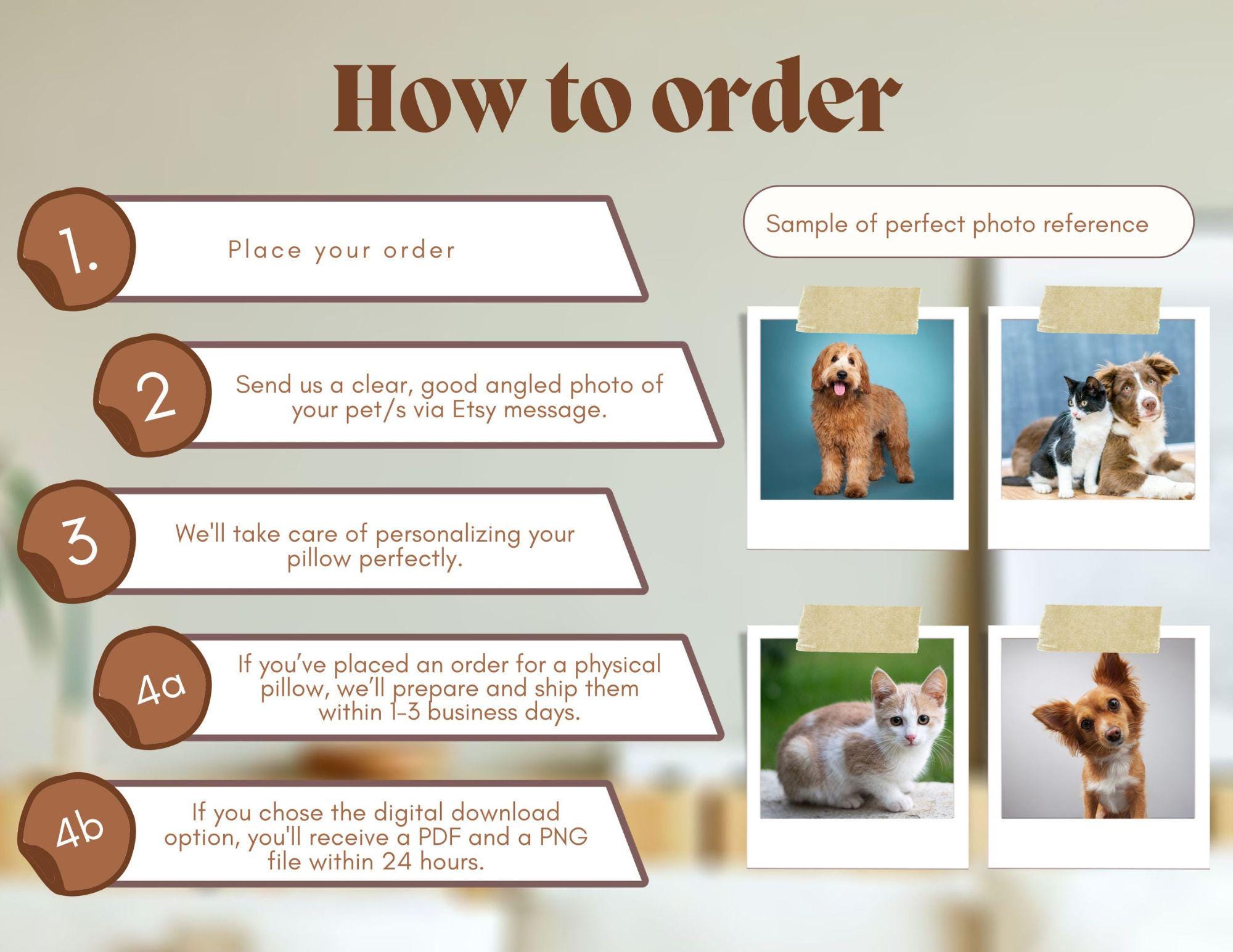 How to order

1.

Place your order

2

Send us a clear, good angled photo of your pet/s via Etsy message.

3

We'll take care of personalizing your pillow perfectly.

4a

If you've placed an order for a physical pillow, we'll prepare and ship them within 1-3 business days.

4b

If you chose the digital download option, you'll receive a PDF and a PNG file within 24 hours.

Sample of perfect photo reference