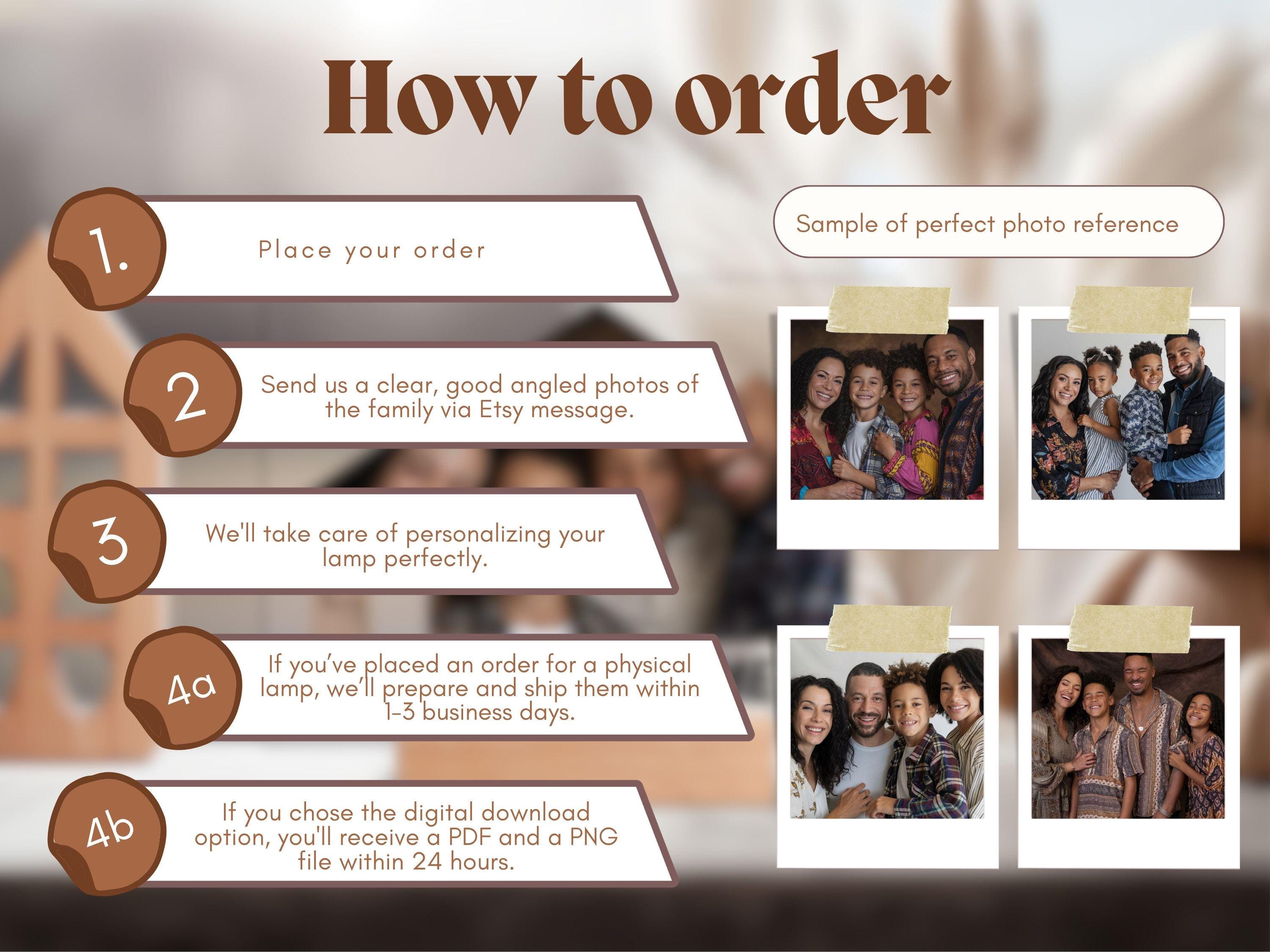 How to order

1. Place your order

2 Send us a clear, good angled photos of the family via Etsy message.

3 We'll take care of personalizing your lamp perfectly.

4a If you've placed an order for a physical lamp, we'll prepare and ship them within 1-3 business days.

4b If you chose the digital download option, you'll receive a PDF and a PNG file within 24 hours.

Sample of perfect photo reference