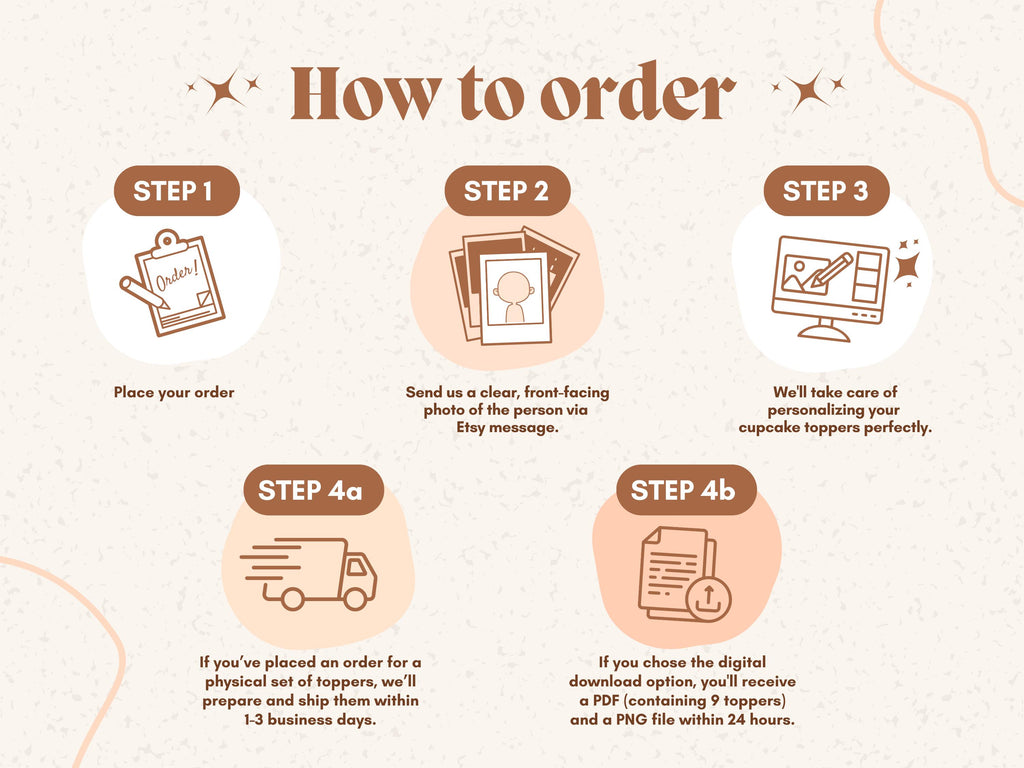 How to order

STEP 1

Order!

Place your order

STEP 2

Send us a clear, front-facing photo of the person via Etsy message.

STEP 3

We'll take care of personalizing your cupcake toppers perfectly.

STEP 4a

If you've placed an order for a physical set of toppers, we'll prepare and ship them within 1-3 business days.

STEP 4b

If you chose the digital download option, you'll receive a PDF (containing 9 toppers) and a PNG file within 24 hours.