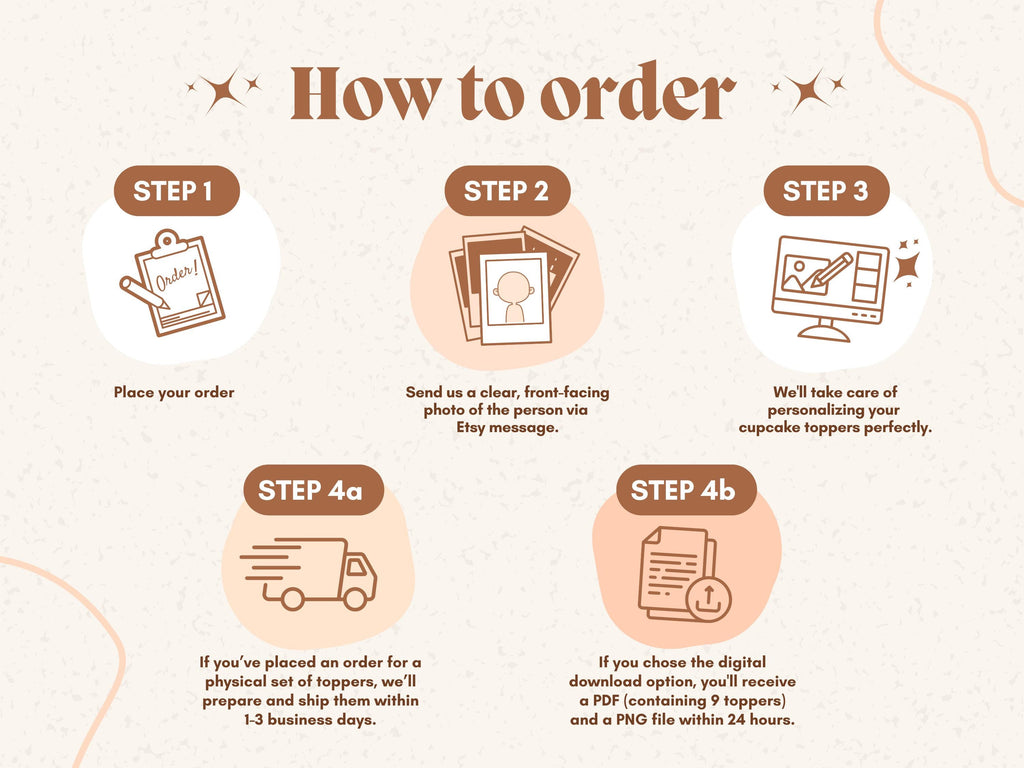 How to order

STEP 1

Order!

Place your order

STEP 2

Send us a clear, front-facing photo of the person via Etsy message.

STEP 3

We'll take care of personalizing your cupcake toppers perfectly.

STEP 4a

If you've placed an order for a physical set of toppers, we'll prepare and ship them within 1-3 business days.

STEP 4b

If you chose the digital download option, you'll receive a PDF (containing 9 toppers) and a PNG file within 24 hours.