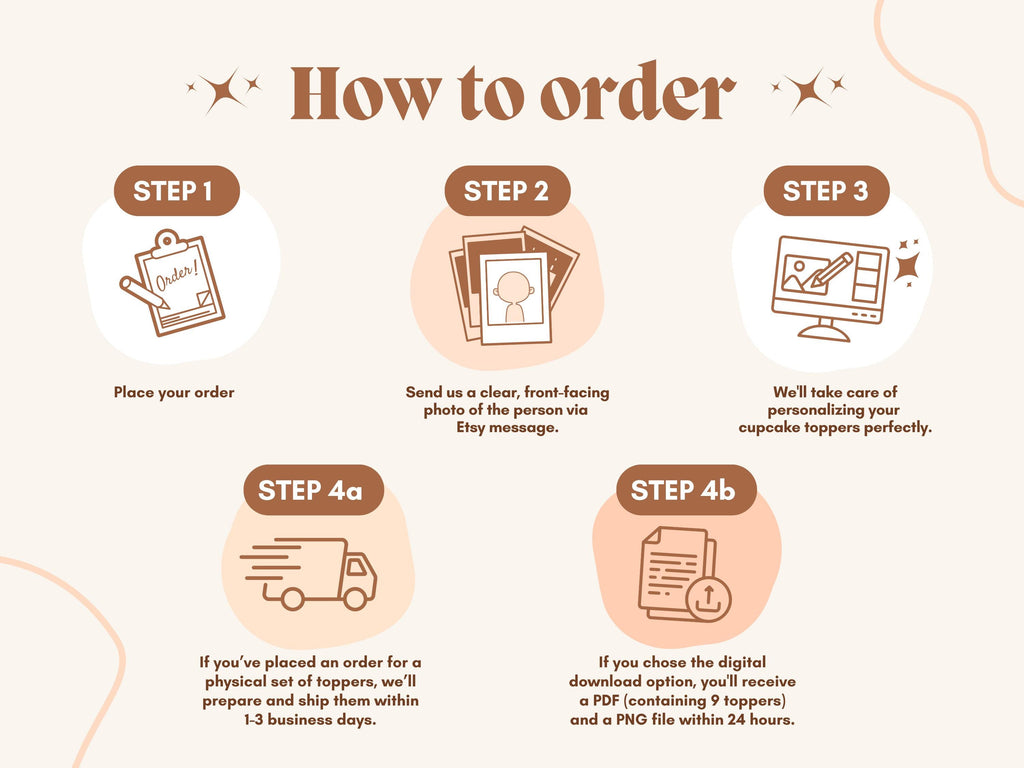 How to order

STEP 1

Order!

Place your order

STEP 2

Send us a clear, front-facing photo of the person via Etsy message.

STEP 3

We'll take care of personalizing your cupcake toppers perfectly.

STEP 4a

If you've placed an order for a physical set of toppers, we'll prepare and ship them within 1-3 business days.

STEP 4b

If you chose the digital download option, you'll receive a PDF (containing 9 toppers) and a PNG file within 24 hours.