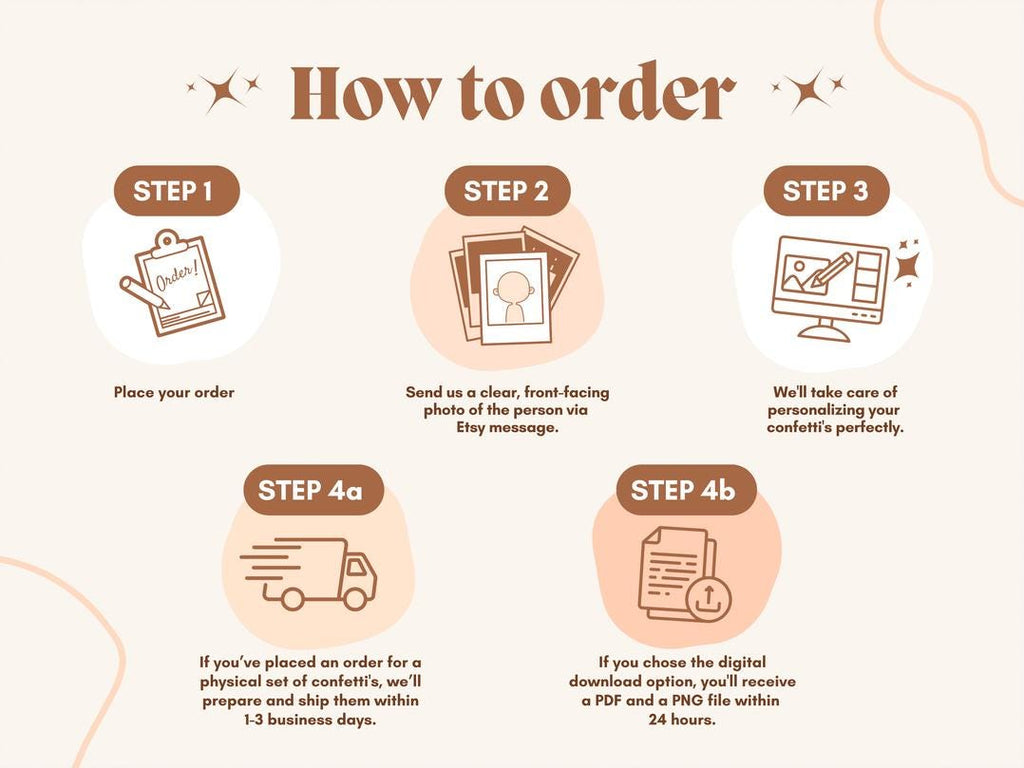 How to order

STEP 1

Order!

Place your order

STEP 2

Send us a clear, front-facing photo of the person via Etsy message.

STEP 3

We'll take care of personalizing your confetti's perfectly.

STEP 4a

If you've placed an order for a physical set of confetti's, we'll prepare and ship them within 1-3 business days.

STEP 4b

If you chose the digital download option, you'll receive a PDF and a PNG file within 24 hours.